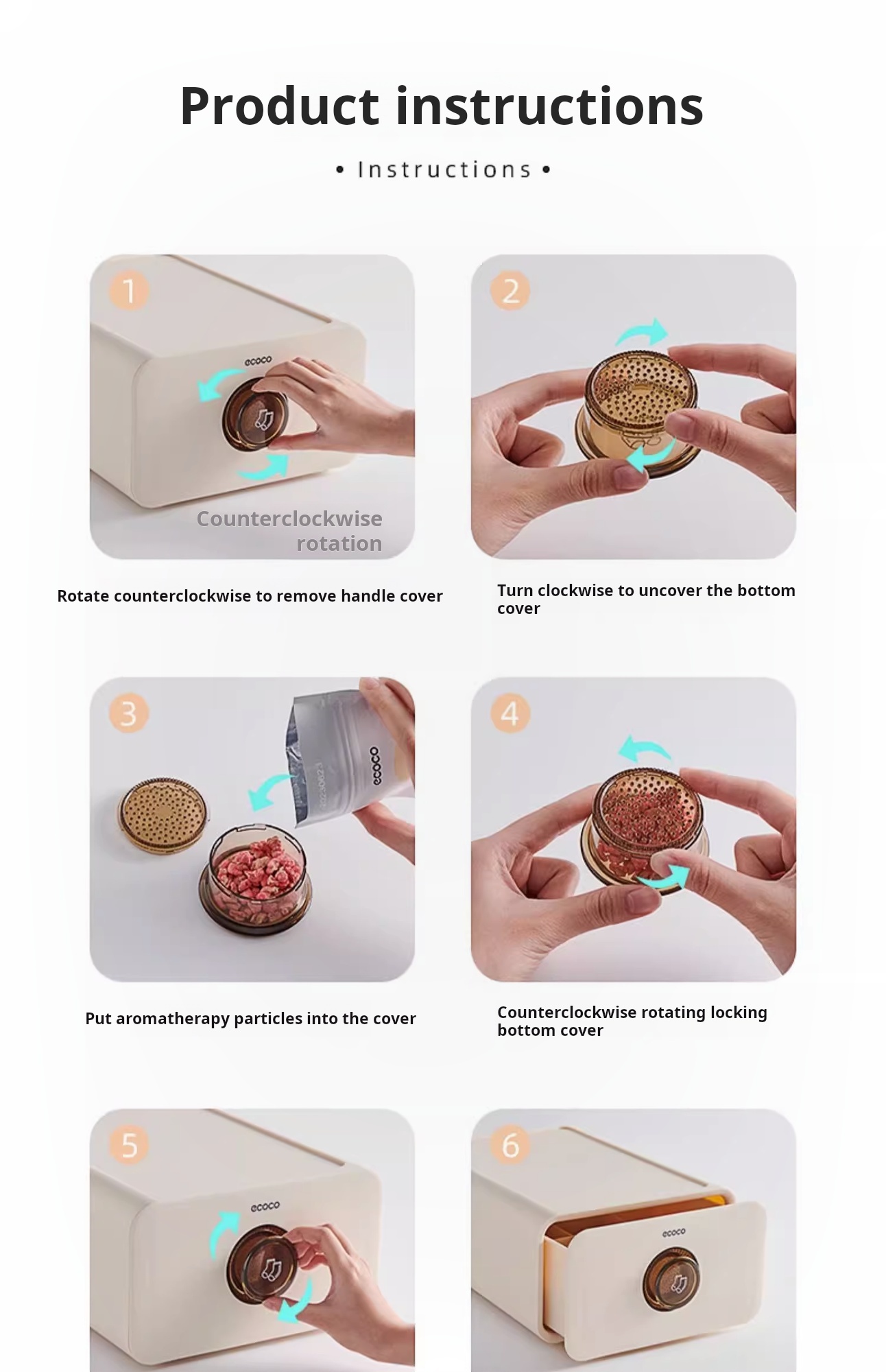 Product instructions

• Instructions •

1

ecoco

Counterclockwise rotation

Rotate counterclockwise to remove handle cover

2

Turn clockwise to uncover the bottom cover

3

ecoco

Put aromatherapy particles into the cover

4

Counterclockwise rotating locking bottom cover

5

ecoco

6

ecoco